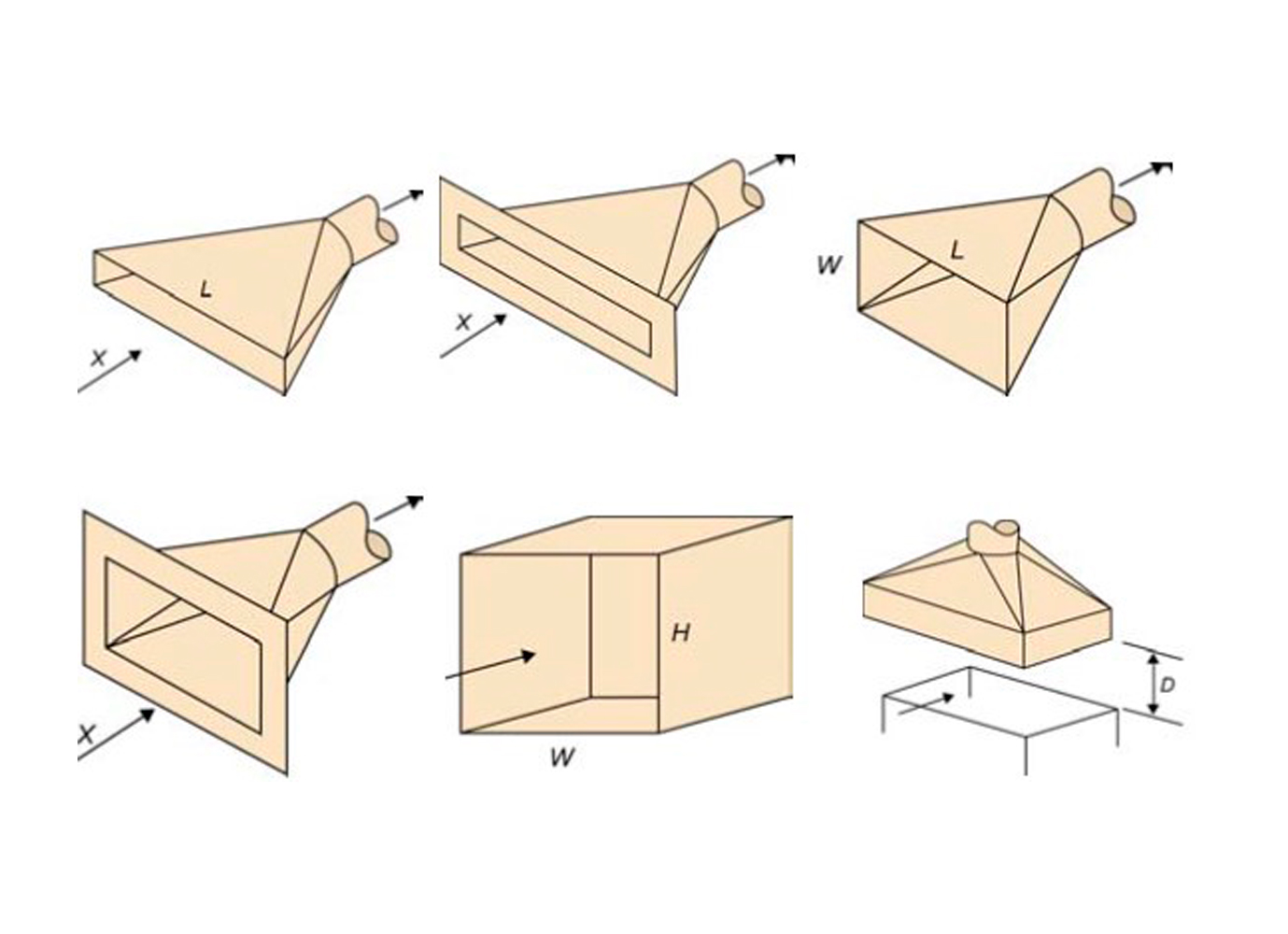 L
X
X
W
L
X
H
W
D